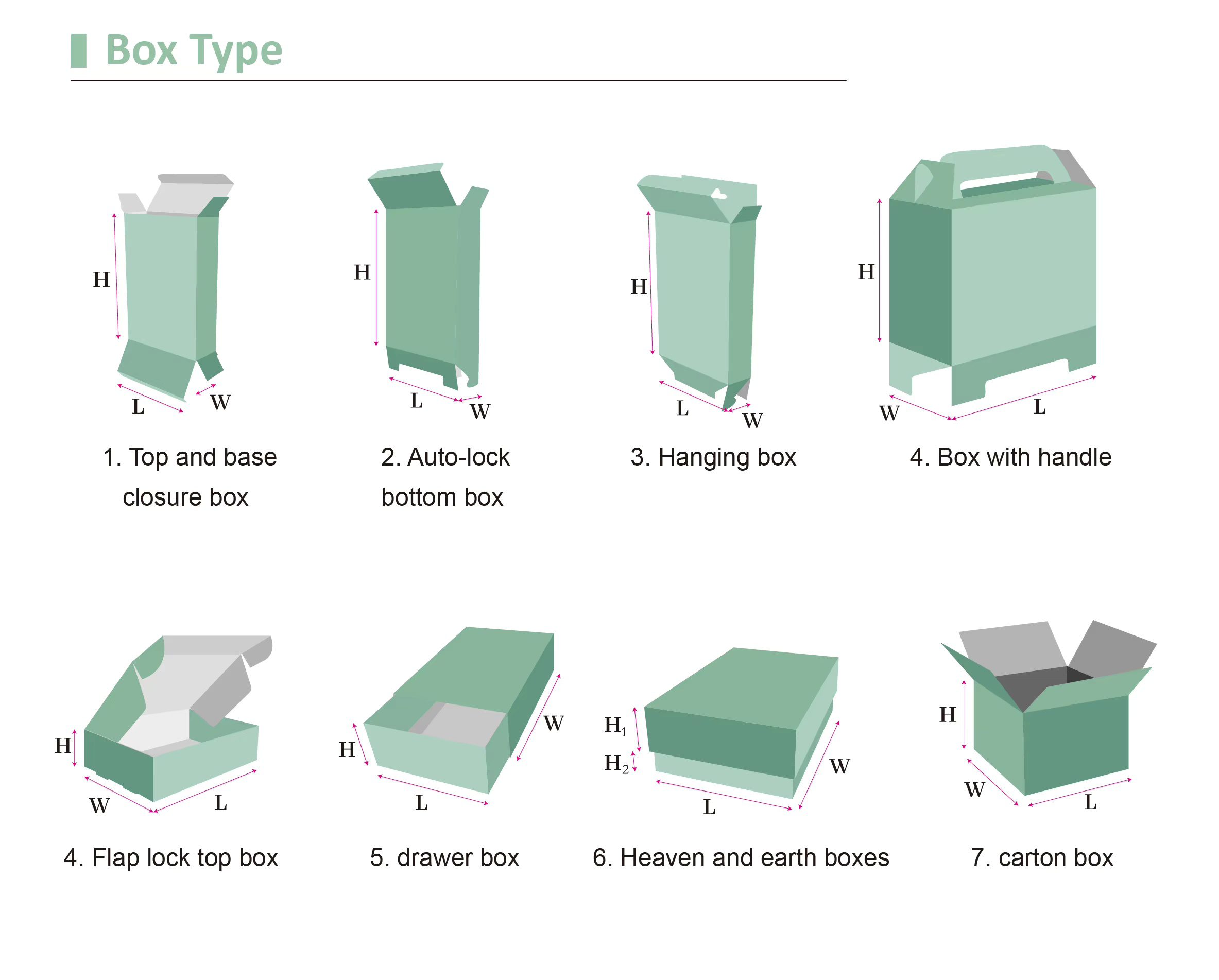 Box Type

H
L
W
1. Top and base closure box

H
L
W
2. Auto-lock bottom box

H
L
W
3. Hanging box

H
W
L
4. Box with handle

H
W
L
4. Flap lock top box

H
L
W
5. drawer box

$H_1$
$H_2$
L
W
6. Heaven and earth boxes

H
W
L
7. carton box